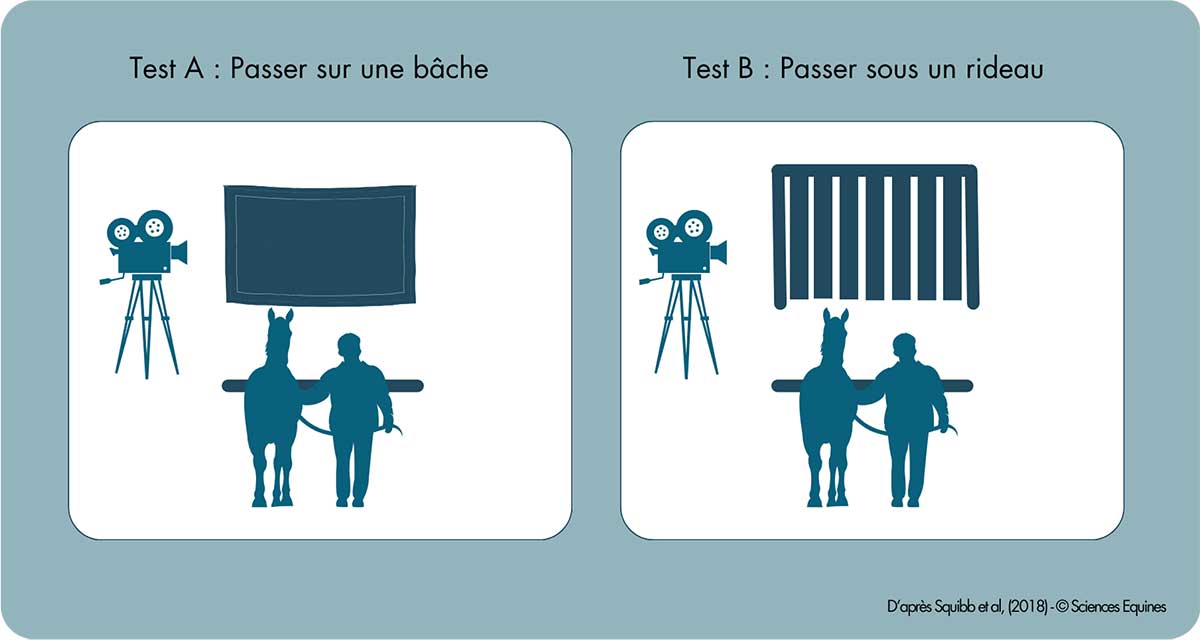 Test A : Passer sur une bâche

Test B : Passer sous un rideau

D'après Squibb et al, (2018) - © Sciences Equines